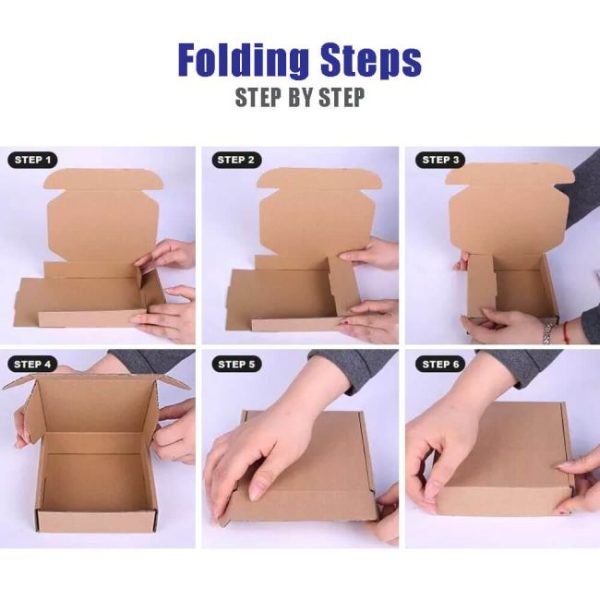 Folding Steps
STEP BY STEP

STEP 1

STEP 2

STEP 3

STEP 4

STEP 5

STEP 6